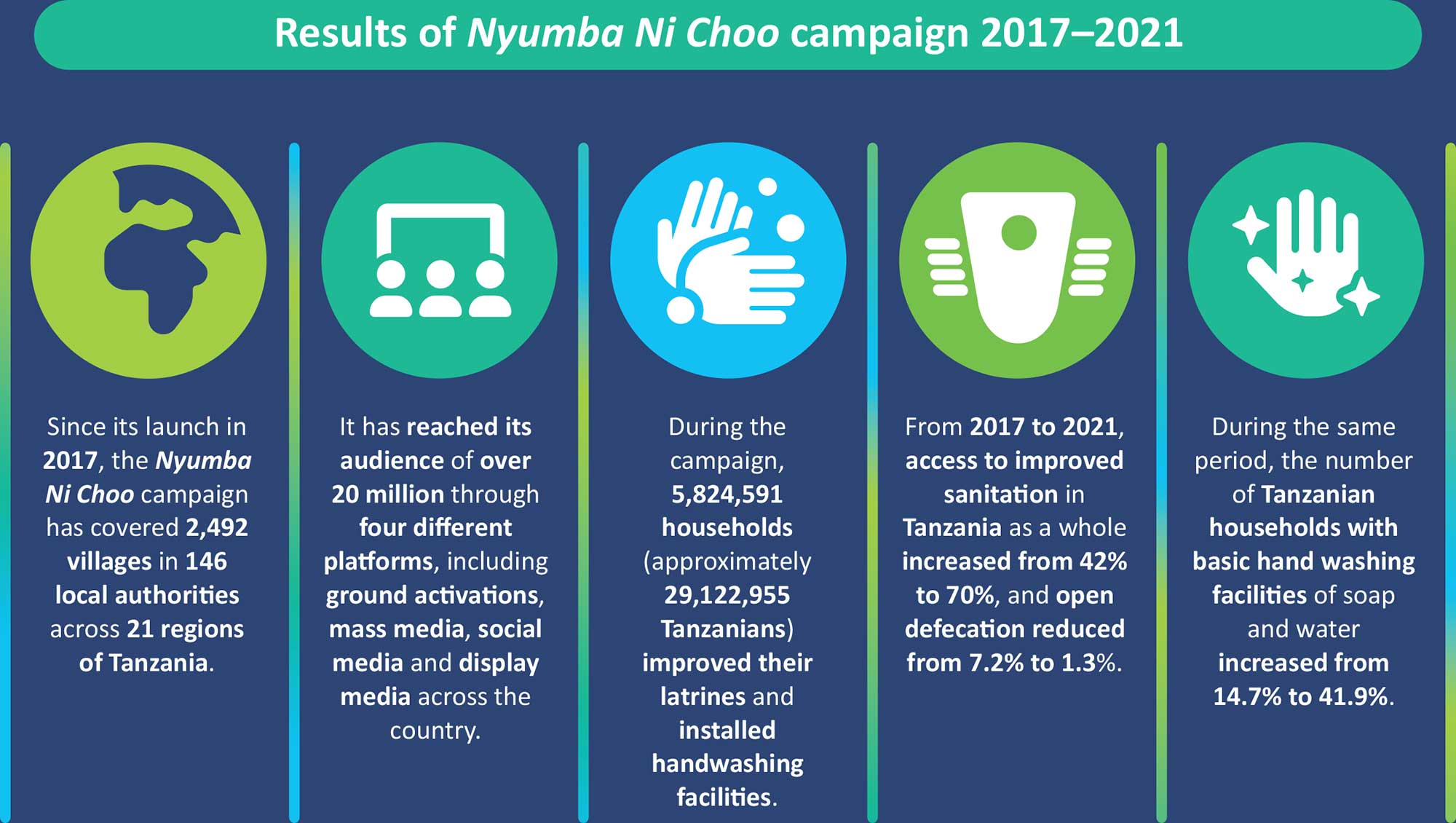 Results of Nyumba Ni Choo campaign 2017–2021

Since its launch in 2017, the Nyumba Ni Choo campaign has covered 2,492 villages in 146 local authorities across 21 regions of Tanzania.

It has reached its audience of over 20 million through four different platforms, including ground activations, mass media, social media and display media across the country.

During the campaign, 5,824,591 households (approximately 29,122,955 Tanzanians) improved their latrines and installed handwashing facilities.

From 2017 to 2021, access to improved sanitation in Tanzania as a whole increased from 42% to 70%, and open defecation reduced from 7.2% to 1.3%.

During the same period, the number of Tanzanian households with basic hand washing facilities of soap and water increased from 14.7% to 41.9%.